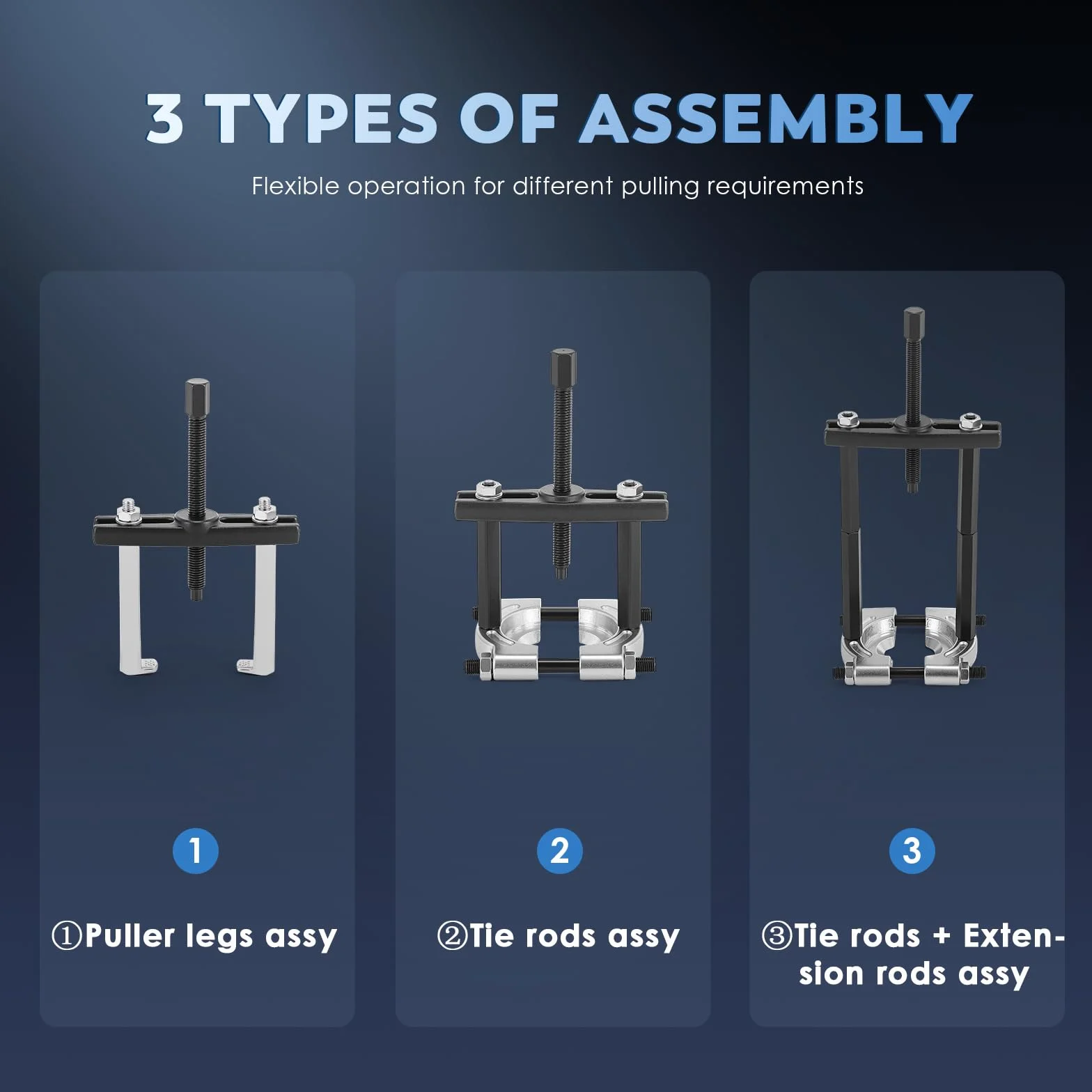 3 TYPES OF ASSEMBLY

Flexible operation for different pulling requirements

1

①Puller legs assy

2

②Tie rods assy

3

③Tie rods + Extension rods assy