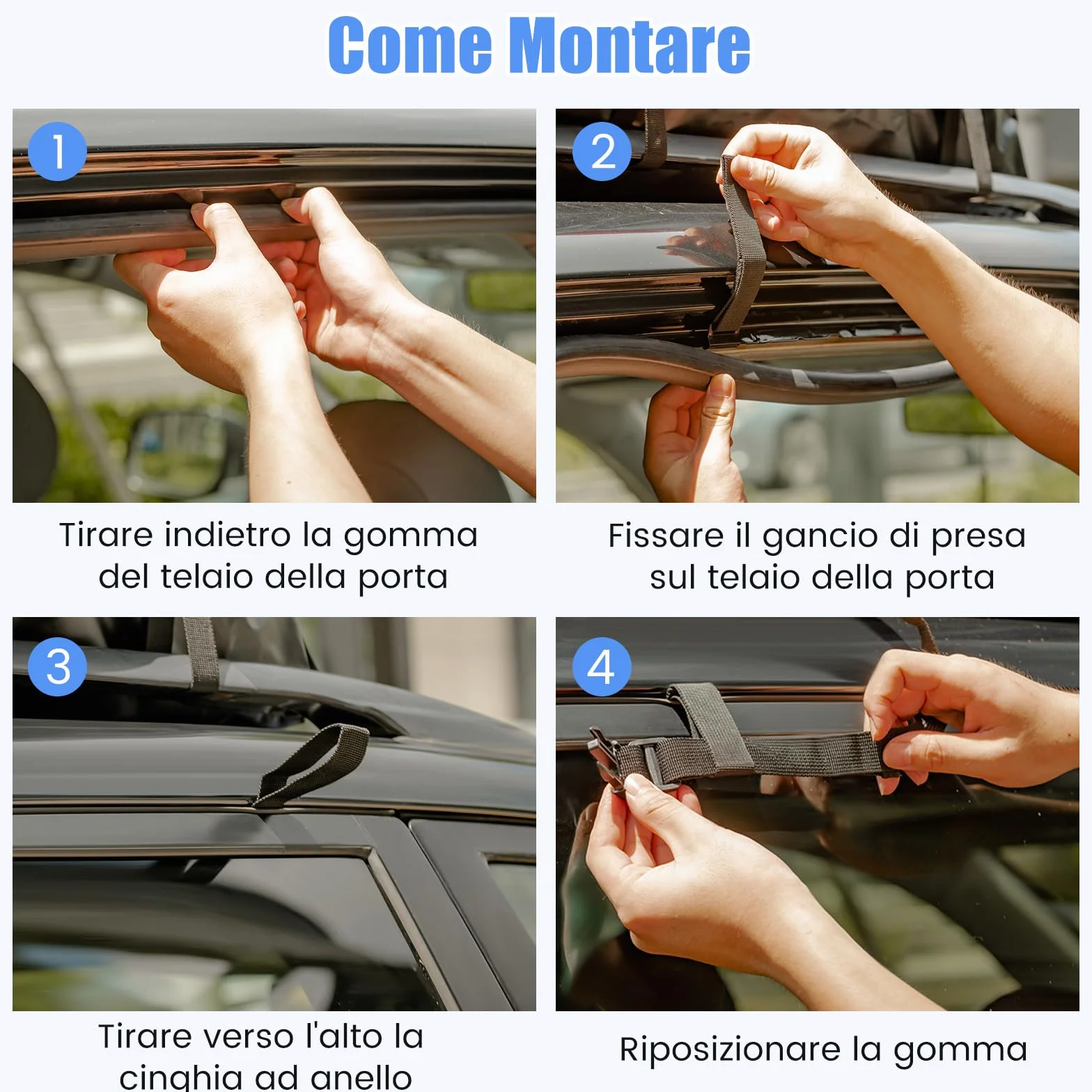 Come Montare

1

Tirare indietro la gomma del telaio della porta

2

Fissare il gancio di presa sul telaio della porta

3

Tirare verso l'alto la cinghia ad anello

4

Riposizionare la gomma