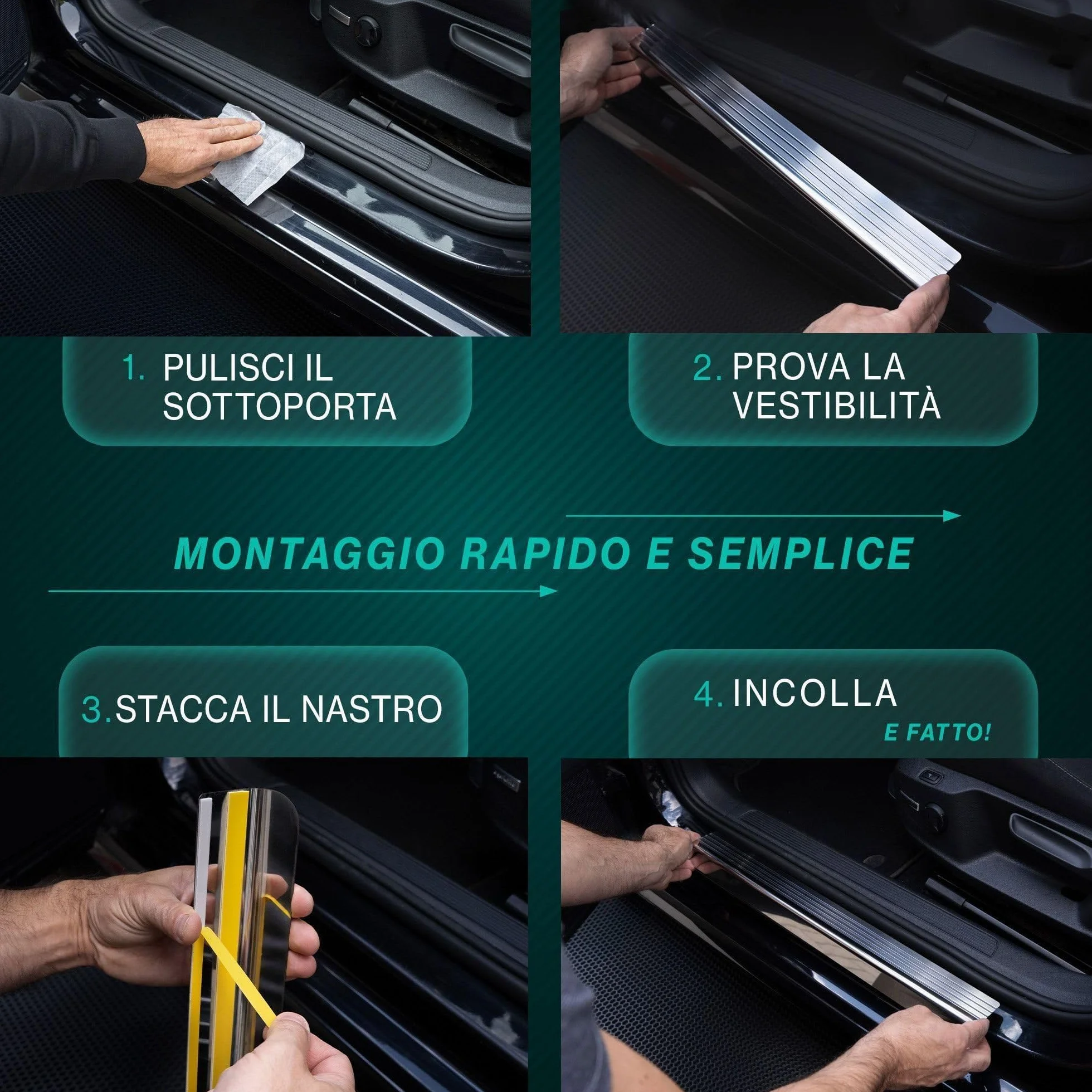 1. PULISCI IL SOTTOPORTA

2. PROVA LA VESTIBILITÀ

MONTAGGIO RAPIDO E SEMPLICE

3. STACCA IL NASTRO

4. INCOLLA
E FATTO!