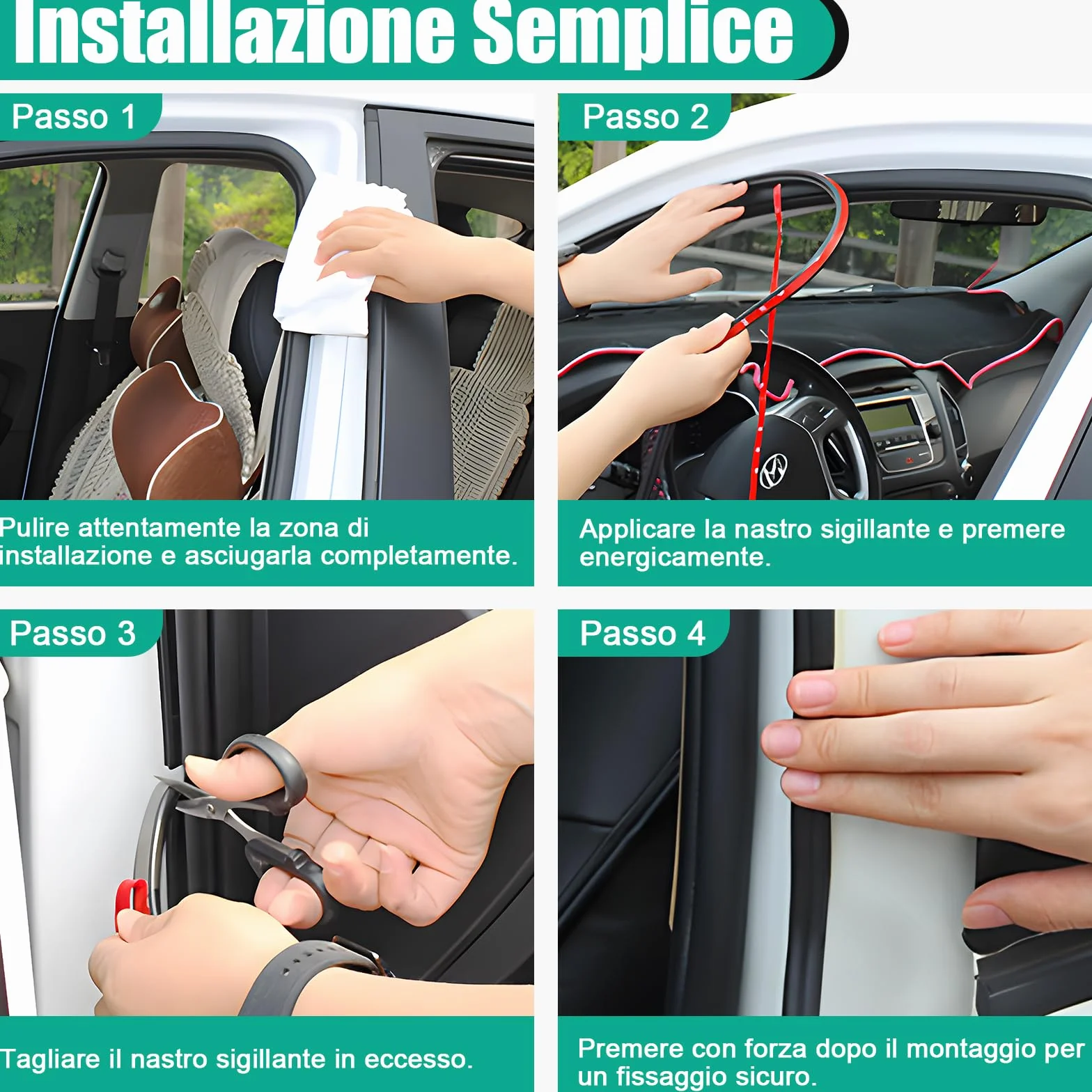 Installazione Semplice

Passo 1

Pulire attentamente la zona di installazione e asciugarla completamente.

Passo 2

Applicare la nastro sigillante e premere energicamente.

Passo 3

Tagliare il nastro sigillante in eccesso.

Passo 4

Premere con forza dopo il montaggio per un fissaggio sicuro.