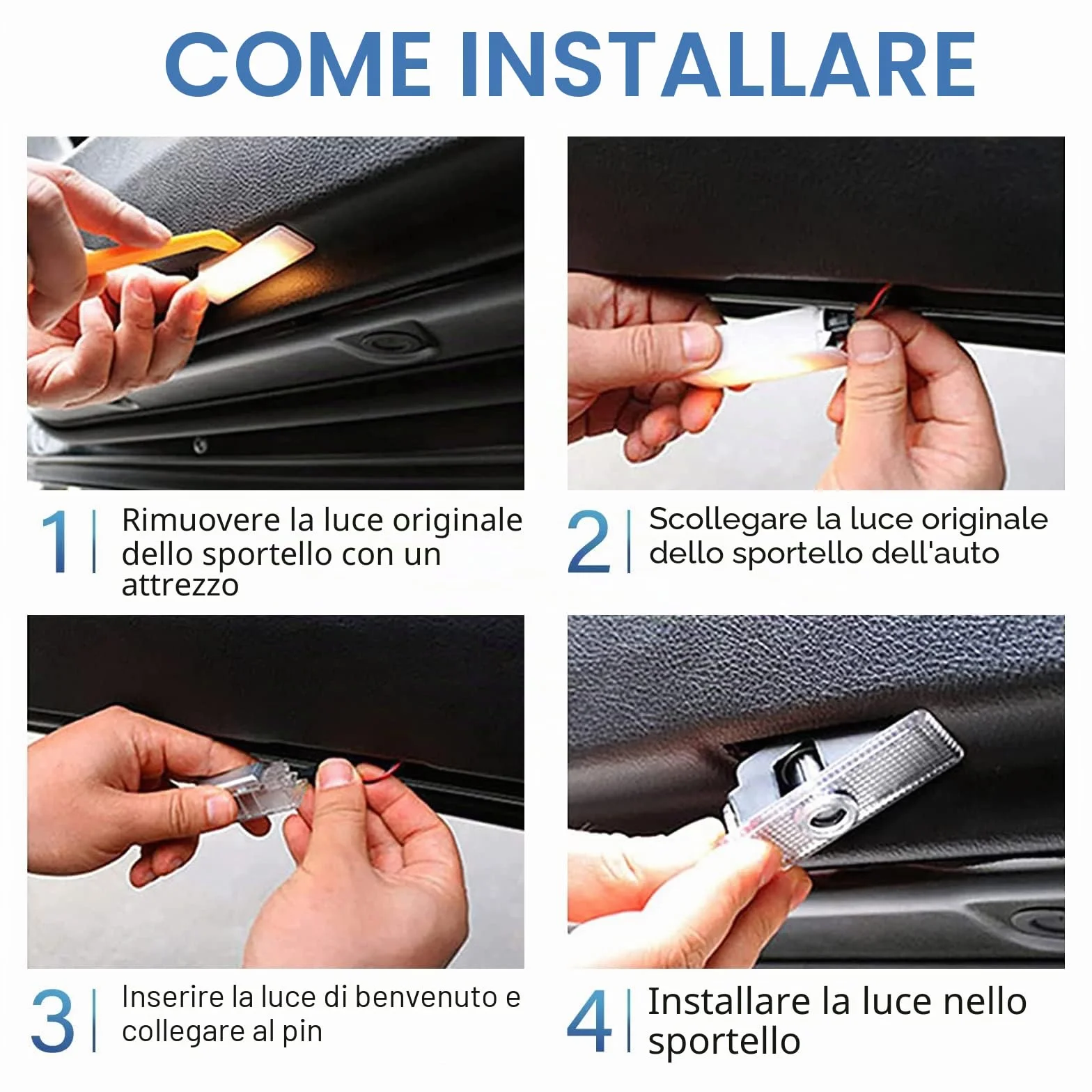 COME INSTALLARE

1 | Rimuovere la luce originale dello sportello con un attrezzo

2 | Scollegare la luce originale dello sportello dell'auto

3 | Inserire la luce di benvenuto e collegare al pin

4 | Installare la luce nello sportello