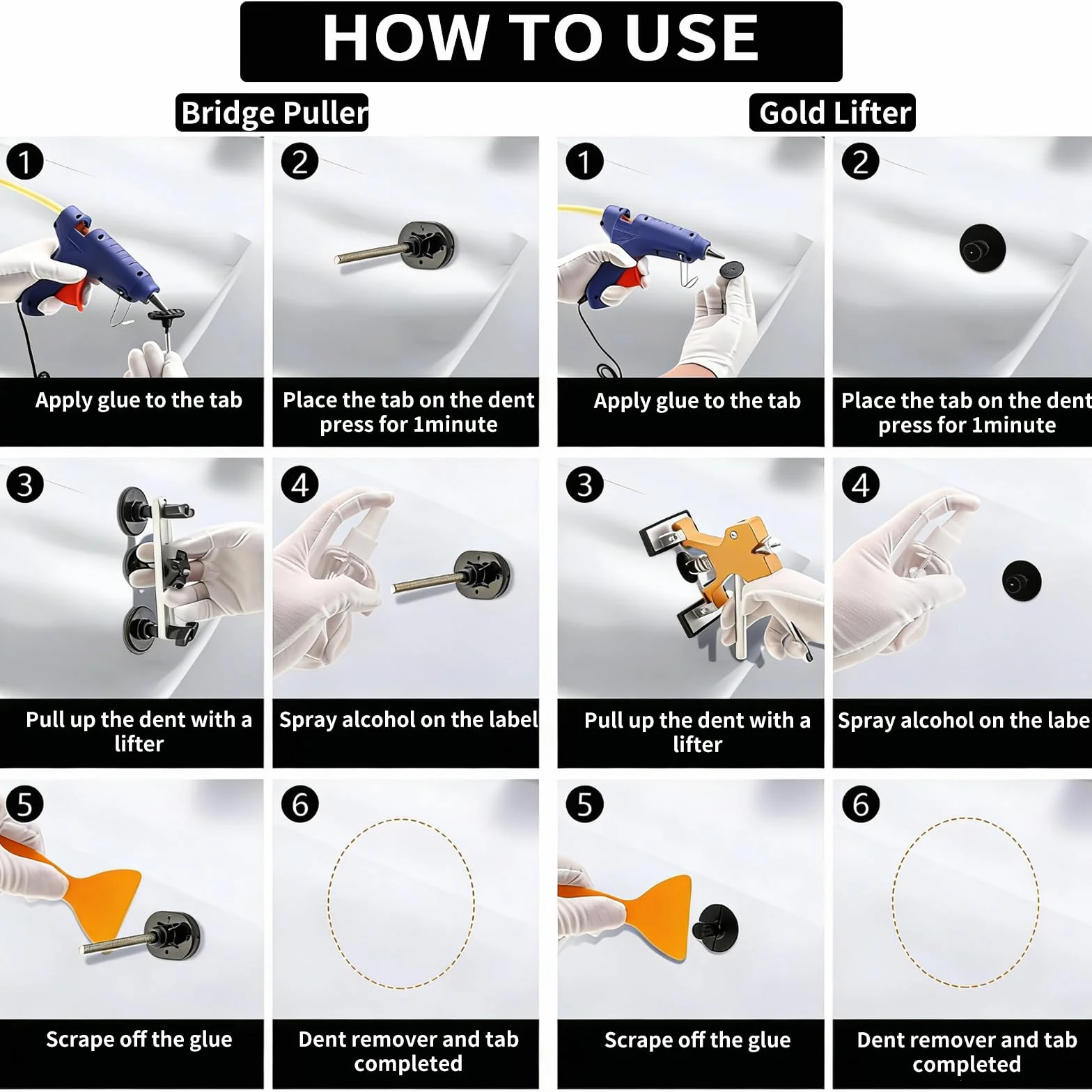 HOW TO USE

Bridge Puller

1
Apply glue to the tab

2
Place the tab on the dent press for 1minute

3
Pull up the dent with a lifter

4
Spray alcohol on the label

5
Scrape off the glue

6
Dent remover and tab completed

Gold Lifter

1
Apply glue to the tab

2
Place the tab on the dent press for 1minute

3
Pull up the dent with a lifter

4
Spray alcohol on the labe

5
Scrape off the glue

6
Dent remover and tab completed