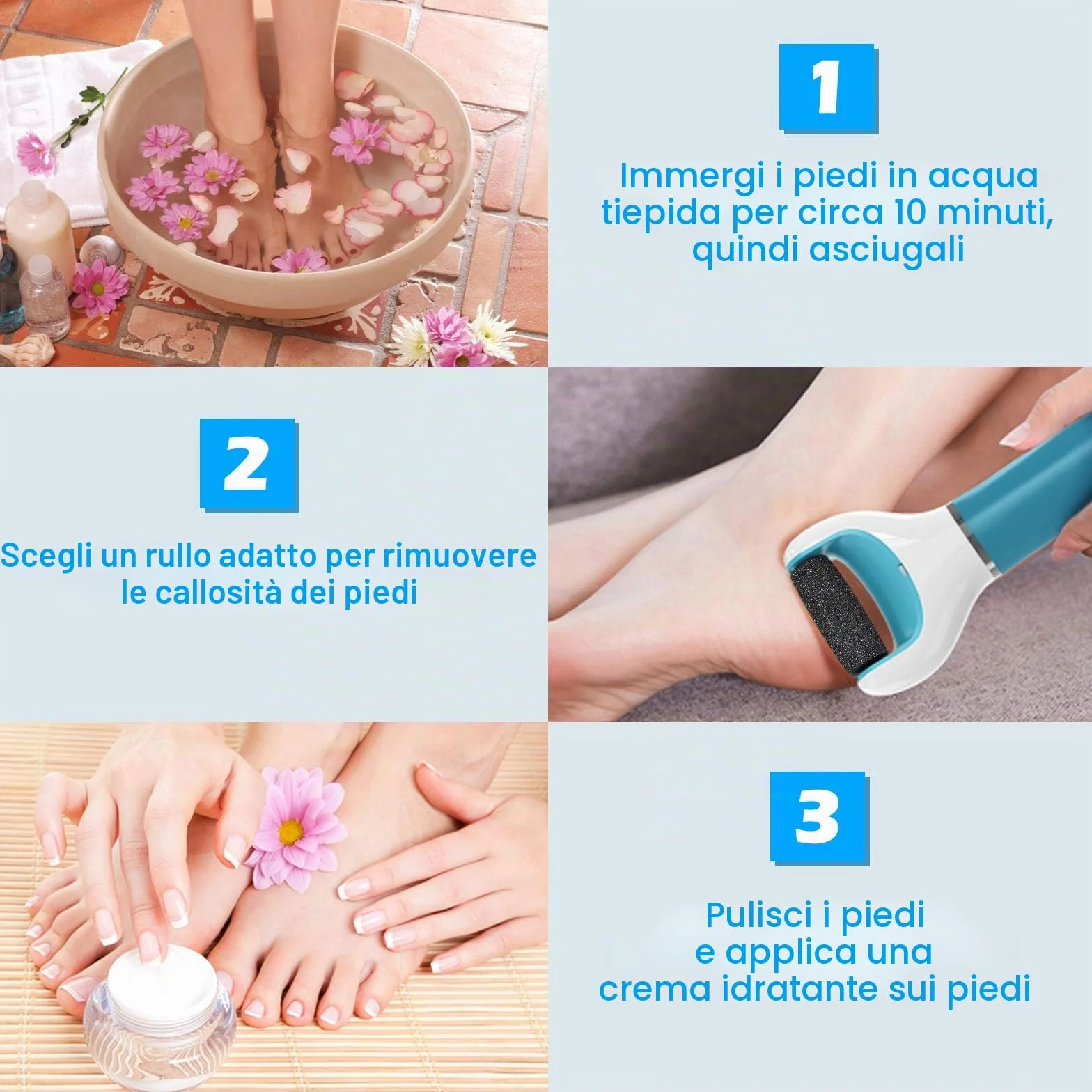 1

Immergi i piedi in acqua tiepida per circa 10 minuti, quindi asciugali

2

Scegli un rullo adatto per rimuovere le callosità dei piedi

3

Pulisci i piedi e applica una crema idratante sui piedi