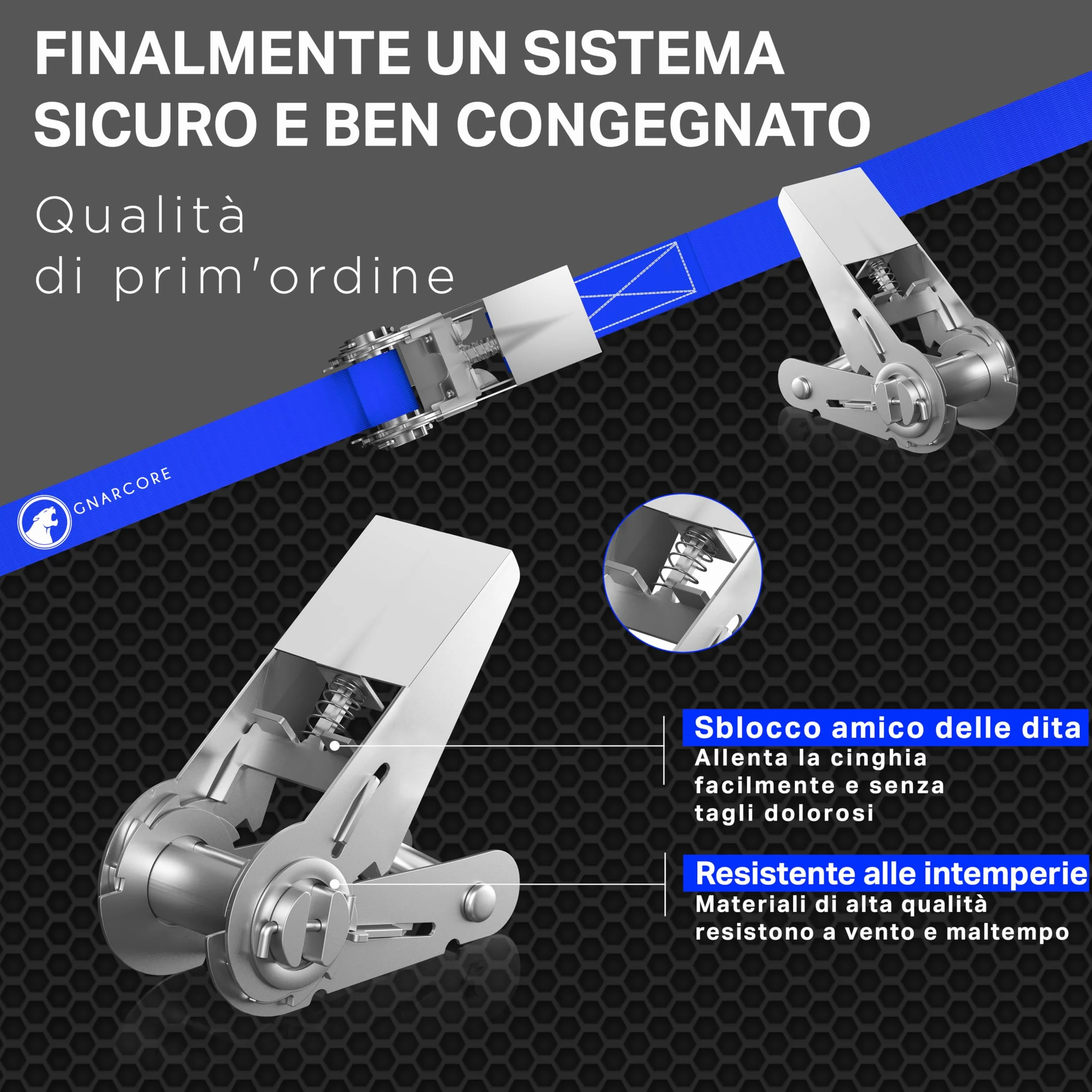 FINALMENTE UN SISTEMA SICURO E BEN CONGEGNATO

Qualità di prim'ordine

GNARCORE

Sblocco amico delle dita
Allenta la cinghia facilmente e senza tagli dolorosi

Resistente alle intemperie
Materiali di alta qualità resistono a vento e maltempo