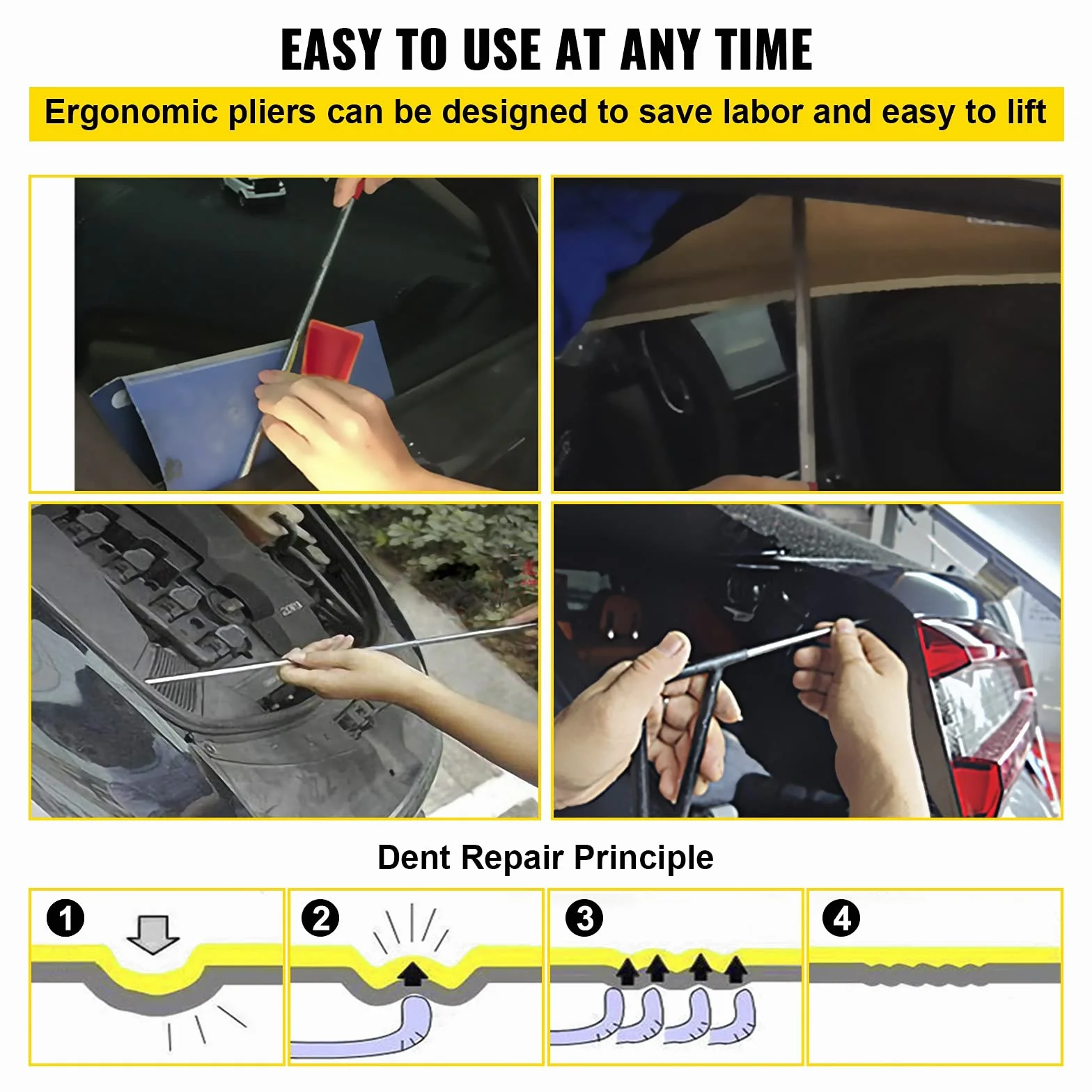 EASY TO USE AT ANY TIME

Ergonomic pliers can be designed to save labor and easy to lift

Dent Repair Principle

1

2

3

4