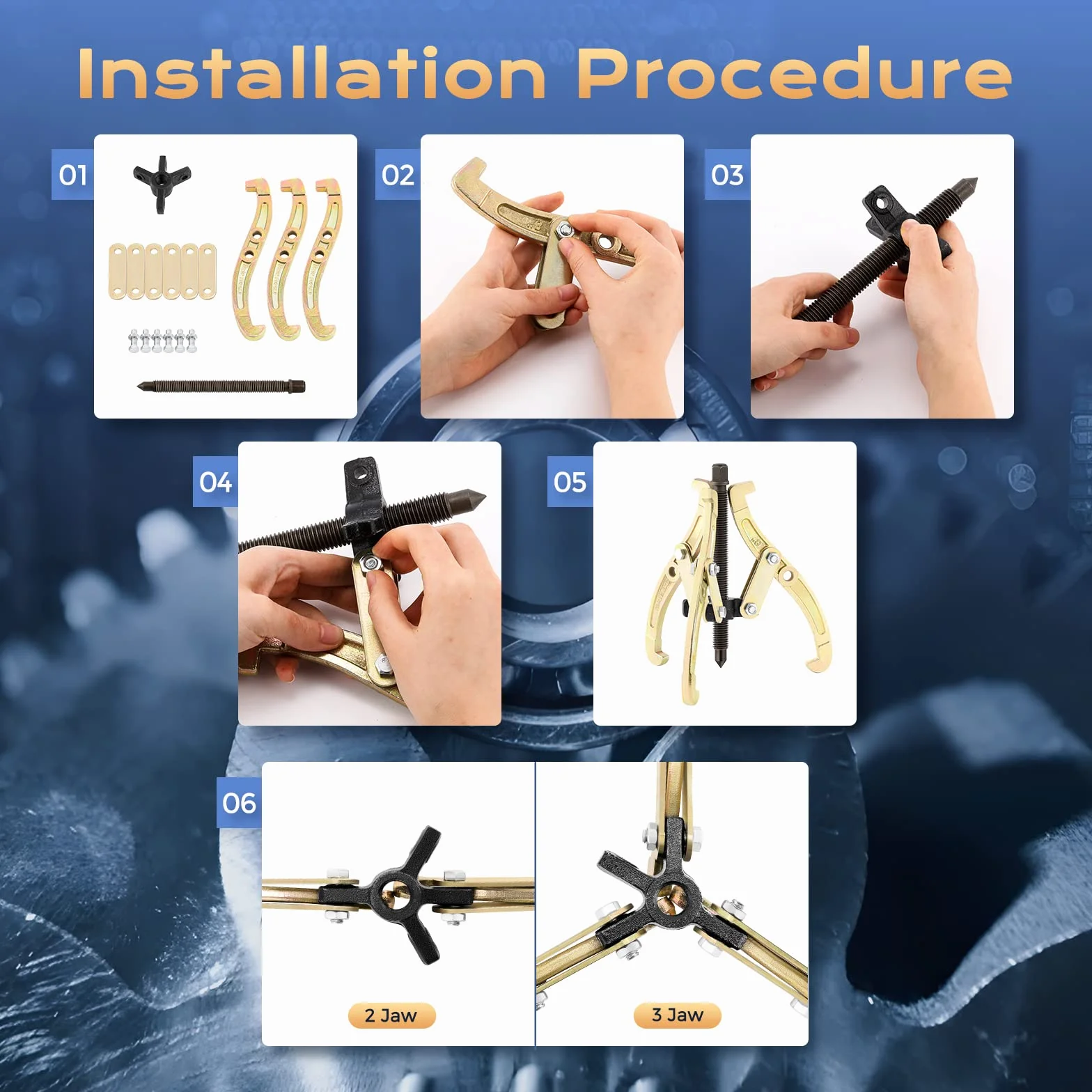 Installation Procedure

01

02

03

04

05

06

2 Jaw

3 Jaw